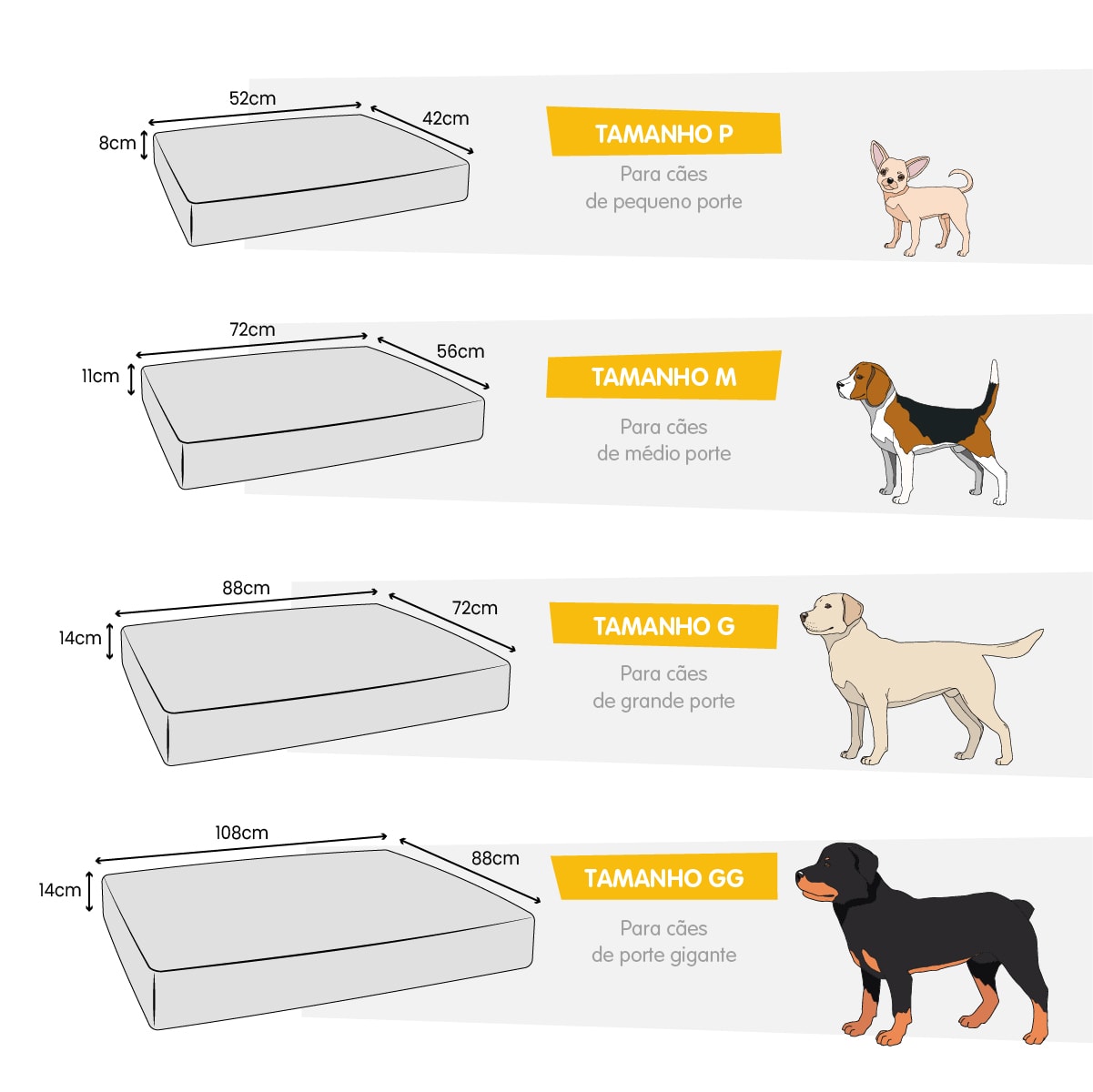 52cm
42cm
8cm

TAMANHO P
Para cães de pequeno porte

72cm
56cm
11cm

TAMANHO M
Para cães de médio porte

88cm
72cm
14cm

TAMANHO G
Para cães de grande porte

108cm
88cm
14cm

TAMANHO GG
Para cães de porte gigante