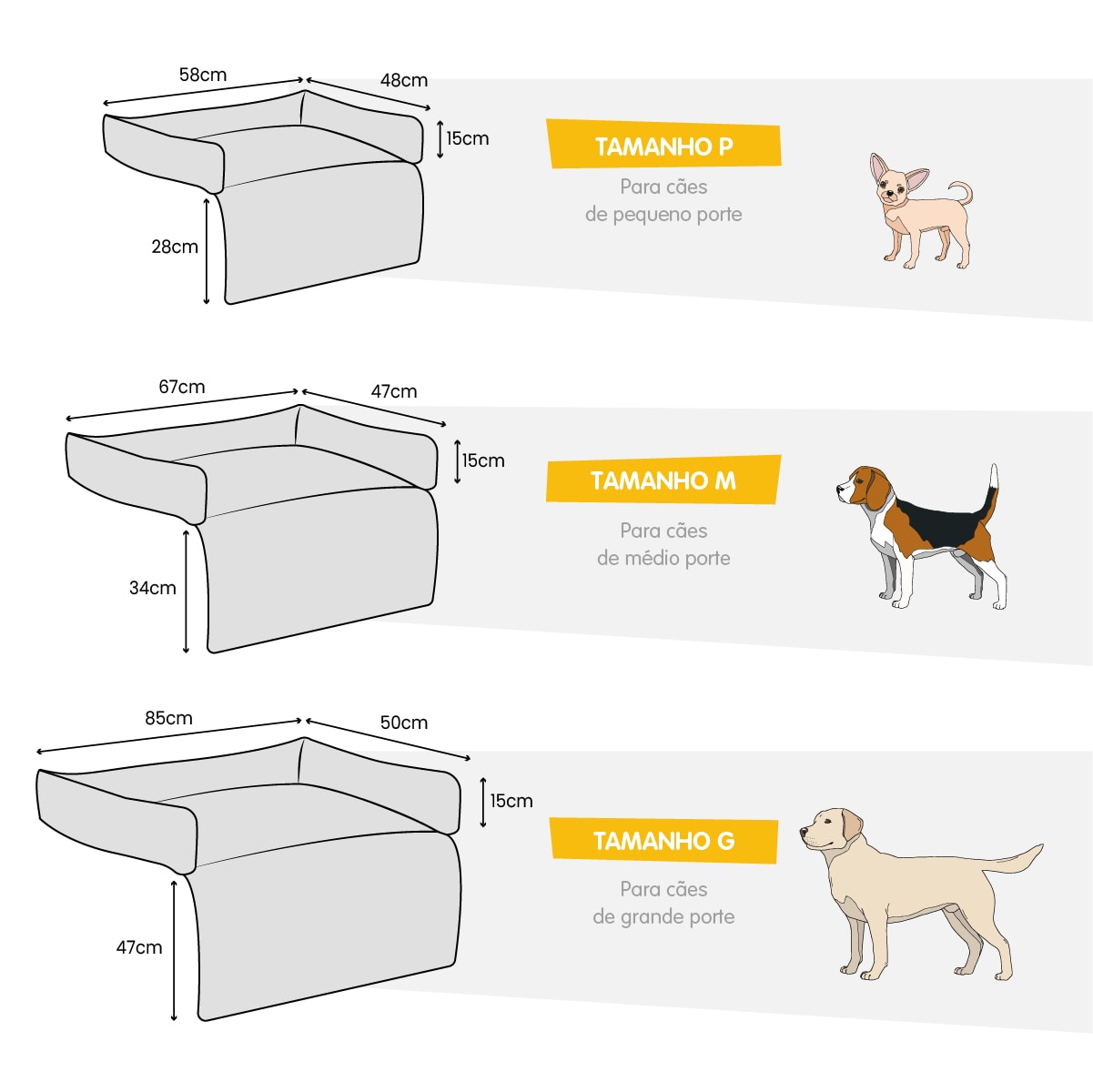 58cm
48cm
15cm
28cm

TAMANHO P
Para cães de pequeno porte

67cm
47cm
15cm
34cm

TAMANHO M
Para cães de médio porte

85cm
50cm
15cm
47cm

TAMANHO G
Para cães de grande porte